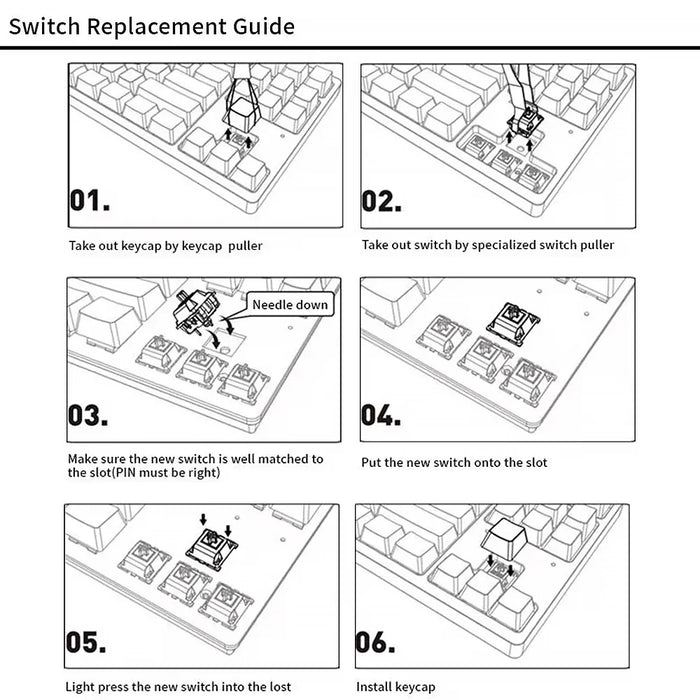 Switch Replacement Guide

01.

Take out keycap by keycap puller

02.

Take out switch by specialized switch puller

Needle down

03.

Make sure the new switch is well matched to the slot(PIN must be right)

04.

Put the new switch onto the slot

05.

Light press the new switch into the lost

06.

Install keycap